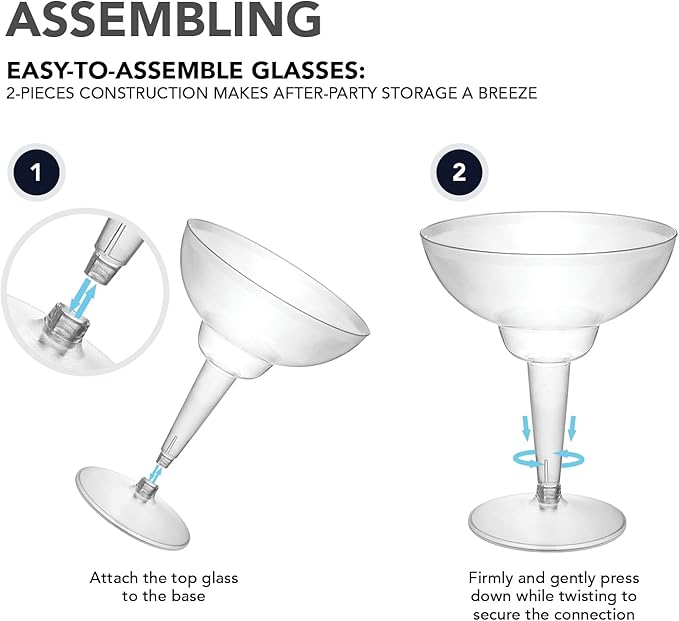 ASSEMBLING

EASY-TO-ASSEMBLE GLASSES:
2-PIECES CONSTRUCTION MAKES AFTER-PARTY STORAGE A BREEZE

1

Attach the top glass to the base

2

Firmly and gently press down while twisting to secure the connection