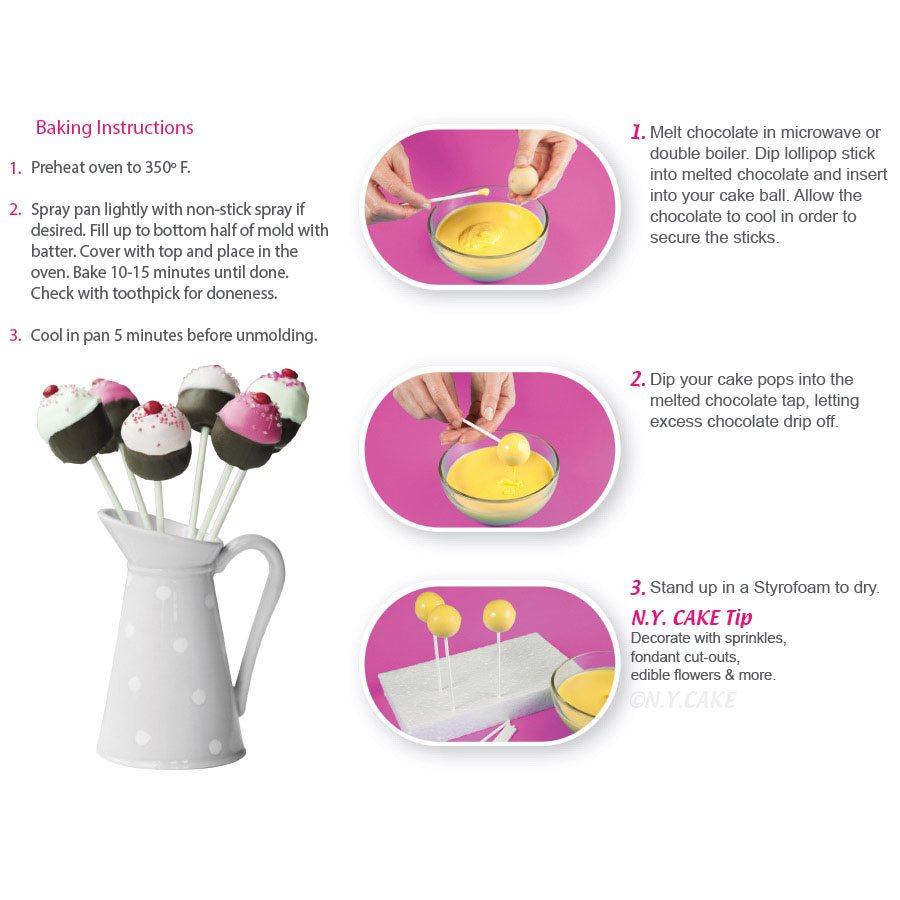 Baking Instructions

1. Preheat oven to 350º F.

2. Spray pan lightly with non-stick spray if desired. Fill up to bottom half of mold with batter. Cover with top and place in the oven. Bake 10-15 minutes until done. Check with toothpick for doneness.

3. Cool in pan 5 minutes before unmolding.

1. Melt chocolate in microwave or double boiler. Dip lollipop stick into melted chocolate and insert into your cake ball. Allow the chocolate to cool in order to secure the sticks.

2. Dip your cake pops into the melted chocolate tap, letting excess chocolate drip off.

3. Stand up in a Styrofoam to dry.

N.Y. CAKE Tip
Decorate with sprinkles, fondant cut-outs, edible flowers & more.

©N.Y.CAKE